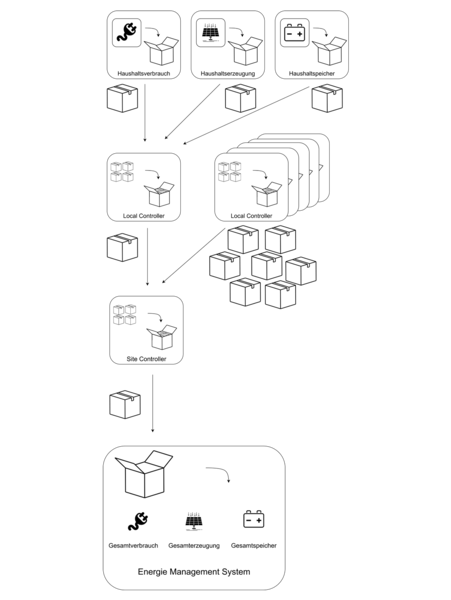 Haushaltsverbrauch

Haushaltserzeugung

Haushaltspeicher

Local Controller

Local Controller

Site Controller

Gesamtverbrauch

Gesamterzeugung

Gesamtspeicher

Energie Management System